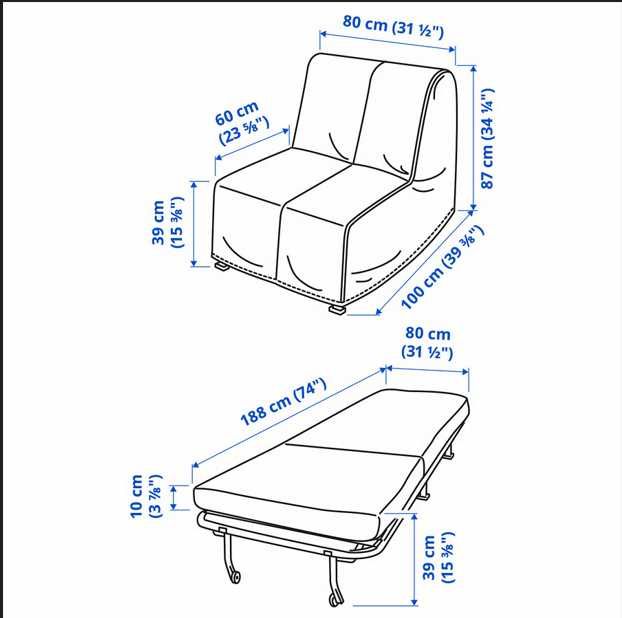 80 cm (31 ½")
60 cm (23 ⅝")
87 cm (34 ¼")
39 cm (15 ⅜")
100 cm (39 ⅜")

80 cm (31 ½")
188 cm (74")
10 cm (3 ⅞")
39 cm (15 ⅜")