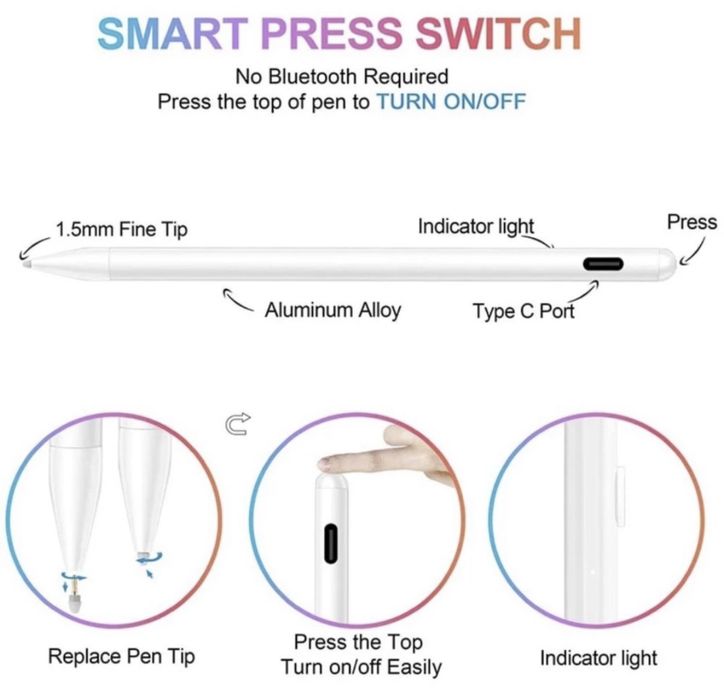 SMART PRESS SWITCH

No Bluetooth Required
Press the top of pen to TURN ON/OFF

1.5mm Fine Tip

Indicator light

Press

Aluminum Alloy

Type C Port

Replace Pen Tip

Press the Top
Turn on/off Easily

Indicator light