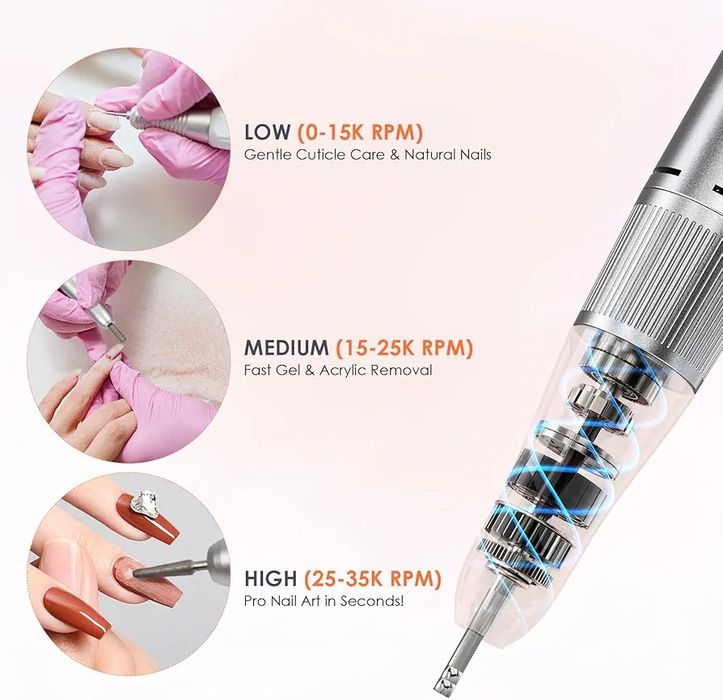 LOW (0-15K RPM)
Gentle Cuticle Care & Natural Nails

MEDIUM (15-25K RPM)
Fast Gel & Acrylic Removal

HIGH (25-35K RPM)
Pro Nail Art in Seconds!