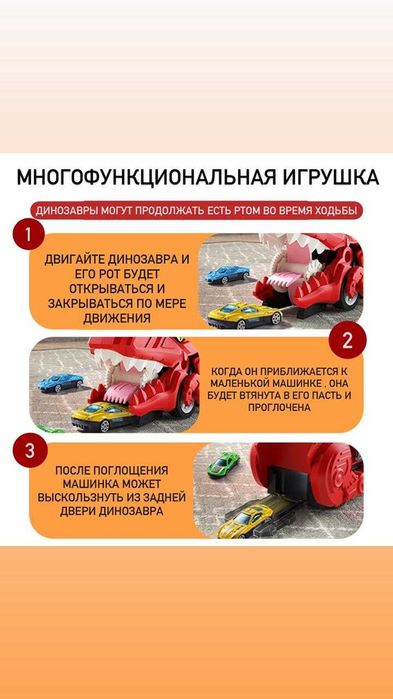 МНОГОФУНКЦИОНАЛЬНАЯ ИГРУШКА

ДИНОЗАВРЫ МОГУТ ПРОДОЛЖАТЬ ЕСТЬ РТОМ ВО ВРЕМЯ ХОДЬБЫ

1

ДВИГАЙТЕ ДИНОЗАВРА И ЕГО РОТ БУДЕТ ОТКРЫВАТЬСЯ И ЗАКРЫВАТЬСЯ ПО МЕРЕ ДВИЖЕНИЯ

2

КОГДА ОН ПРИБЛИЖАЕТСЯ К МАЛЕНЬКОЙ МАШИНКЕ , ОНА БУДЕТ ВТЯНУТА В ЕГО ПАСТЬ И ПРОГЛОЧЕНА

3

ПОСЛЕ ПОГЛОЩЕНИЯ МАШИНКА МОЖЕТ ВЫСКОЛЬЗНУТЬ ИЗ ЗАДНЕЙ ДВЕРИ ДИНОЗАВРА