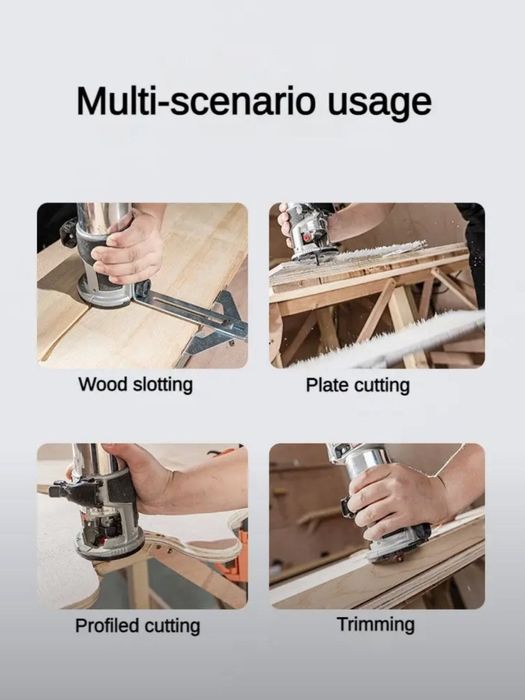 Multi-scenario usage

Wood slotting

Plate cutting

Profiled cutting

Trimming