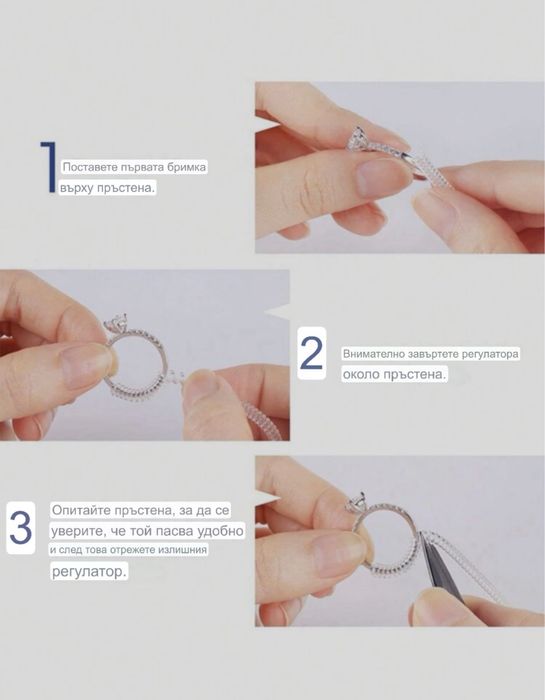 1 Поставете първата бримка върху пръстена.

2 Внимателно завъртете регулатора около пръстена.

3 Опитайте пръстена, за да се уверите, че той пасва удобно и след това отрежете излишния регулатор.