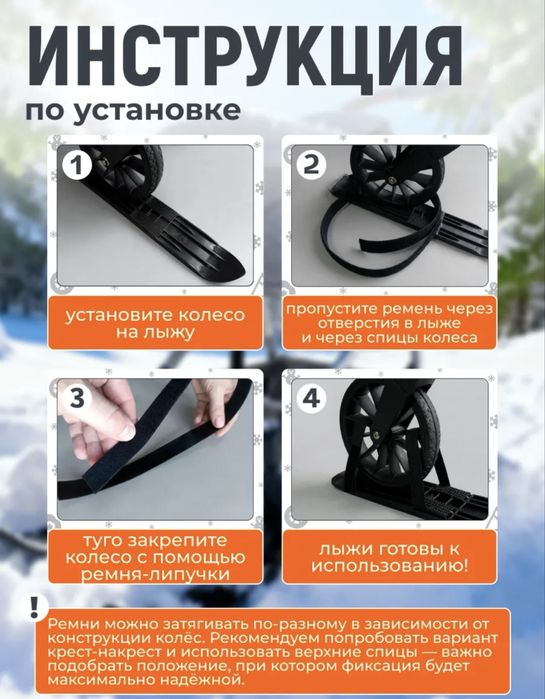 ИНСТРУКЦИЯ
по установке

1

установите колесо на лыжу

2

пропустите ремень через отверстия в лыже и через спицы колеса

3

туго закрепите колесо с помощью ремня-липучки

4

лыжи готовы к использованию!

!

Ремни можно затягивать по-разному в зависимости от конструкции колёс. Рекомендуем попробовать вариант крест-накрест и использовать верхние спицы — важно подобрать положение, при котором фиксация будет максимально надёжной.