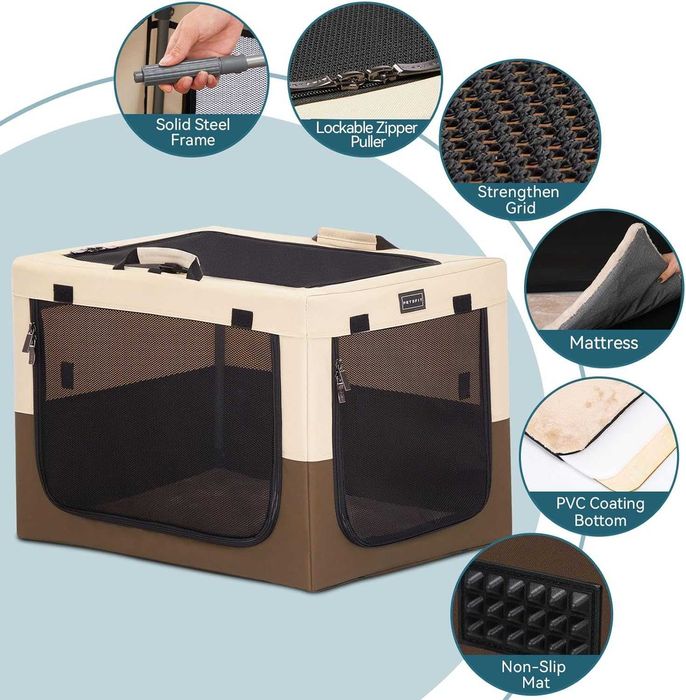 Solid Steel Frame

Lockable Zipper Puller

Strengthen Grid

PETSFIT

Mattress

PVC Coating Bottom

Non-Slip Mat