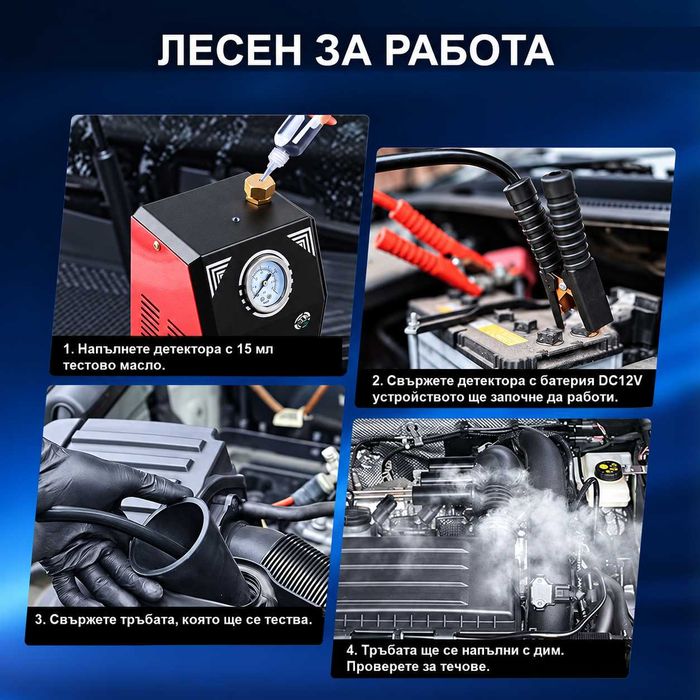 ЛЕСЕН ЗА РАБОТА

1. Напълнете детектора с 15 мл тестово масло.

2. Свържете детектора с батерия DC12V устройството ще започне да работи.

3. Свържете тръбата, която ще се тества.

4. Тръбата ще се напълни с дим. Проверете за течове.