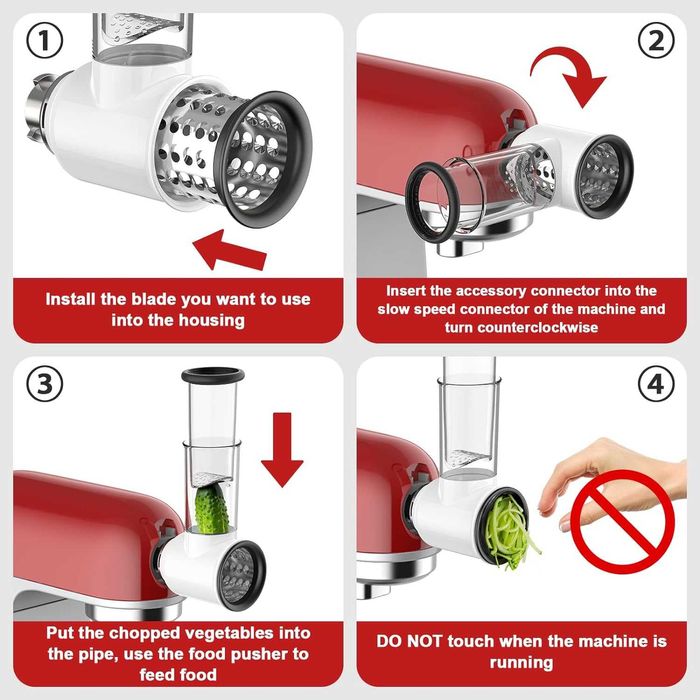 ①

Install the blade you want to use into the housing

②

Insert the accessory connector into the slow speed connector of the machine and turn counterclockwise

③

Put the chopped vegetables into the pipe, use the food pusher to feed food

④

DO NOT touch when the machine is running