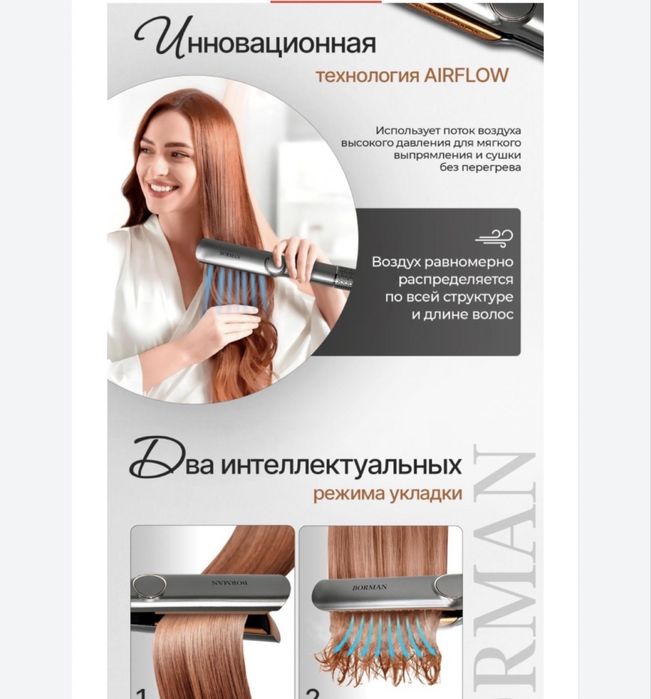 Инновационная
технология AIRFLOW

Использует поток воздуха высокого давления для мягкого выпрямления и сушки без перегрева

BORMAN

Воздух равномерно распределяется по всей структуре и длине волос

Два интеллектуальных
режима укладки

RMAN

BORMAN

BORMAN

1

2