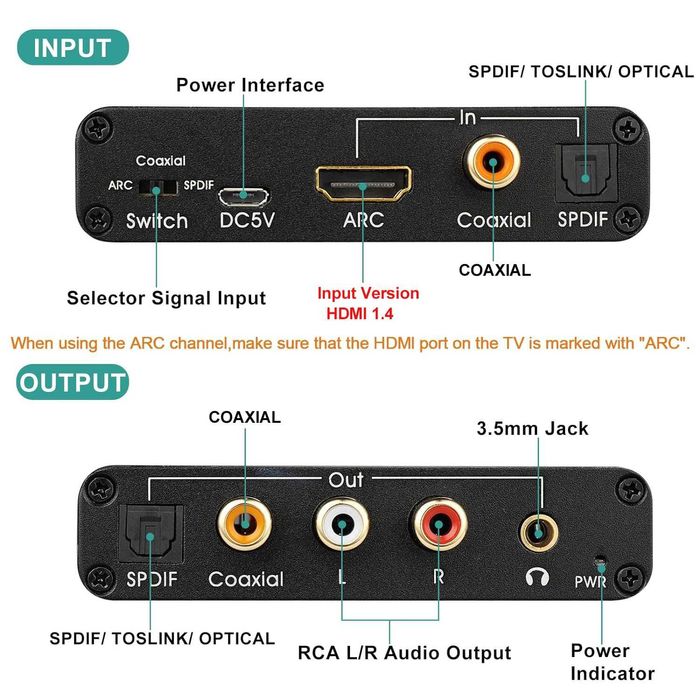 INPUT

Power Interface

SPDIF/ TOSLINK/ OPTICAL

In

Coaxial

ARC SPDIF

Switch DC5V ARC Coaxial SPDIF

COAXIAL

Selector Signal Input

Input Version
HDMI 1.4

When using the ARC channel,make sure that the HDMI port on the TV is marked with "ARC".

OUTPUT

COAXIAL

3.5mm Jack

Out

SPDIF Coaxial L R PWR

SPDIF/ TOSLINK/ OPTICAL

RCA L/R Audio Output

Power Indicator