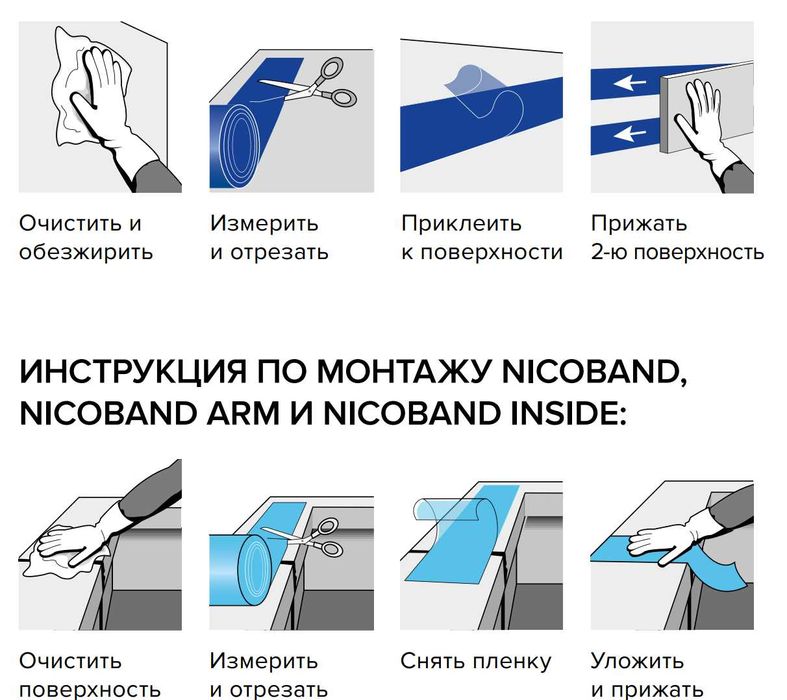 Очистить и обезжирить

Измерить и отрезать

Приклеить к поверхности

Прижать 2-ю поверхность

ИНСТРУКЦИЯ ПО МОНТАЖУ NICOBAND, NICOBAND ARM И NICOBAND INSIDE:

Очистить поверхность

Измерить и отрезать

Снять пленку

Уложить и прижать