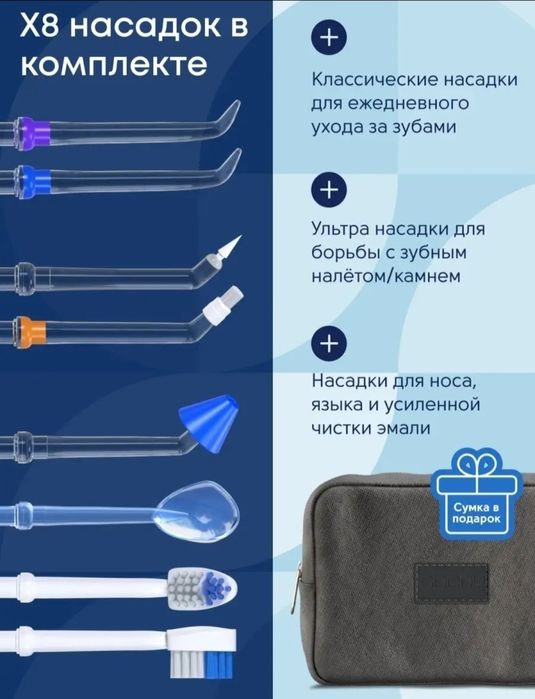 X8 насадок в комплекте

+

Классические насадки для ежедневного ухода за зубами

+

Ультра насадки для борьбы с зубным налётом/камнем

+

Насадки для носа, языка и усиленной чистки эмали

Сумка в подарок