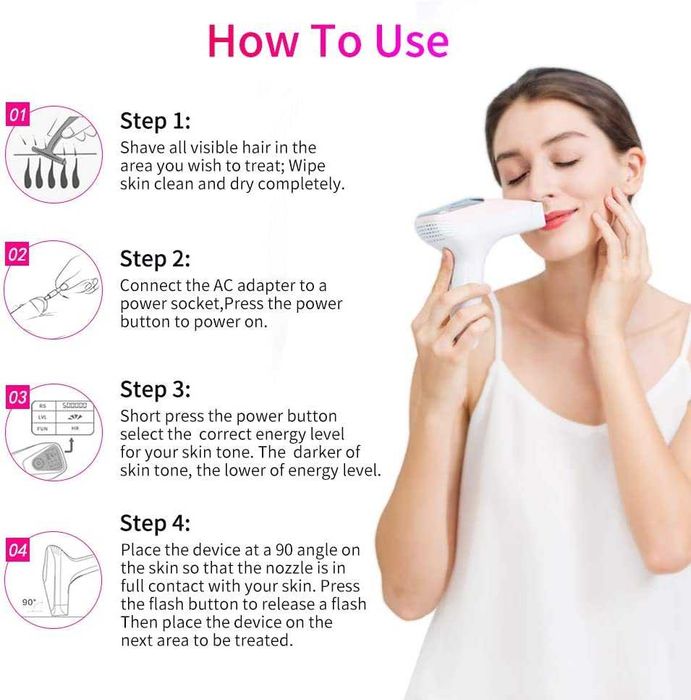 How To Use

01

Step 1:
Shave all visible hair in the area you wish to treat; Wipe skin clean and dry completely.

02

Step 2:
Connect the AC adapter to a power socket,Press the power button to power on.

03

RS 500000
LVL
FUN HR

Step 3:
Short press the power button select the correct energy level for your skin tone. The darker of skin tone, the lower of energy level.

04

90°

Step 4:
Place the device at a 90 angle on the skin so that the nozzle is in full contact with your skin. Press the flash button to release a flash Then place the device on the next area to be treated.