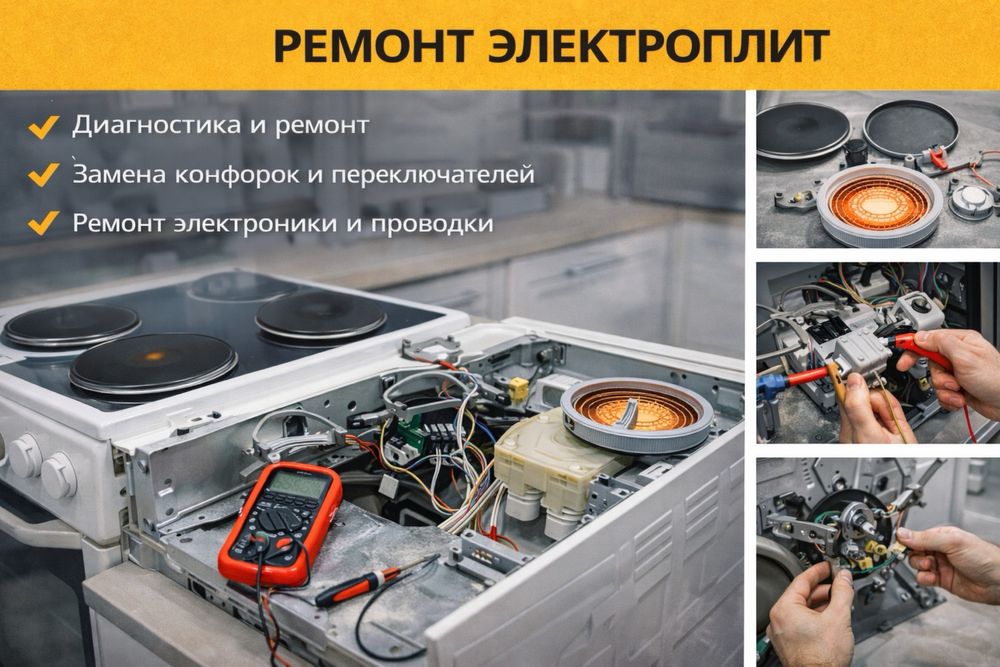 РЕМОНТ ЭЛЕКТРОПЛИТ

Диагностика и ремонт

Замена конфорок и переключателей

Ремонт электроники и проводки