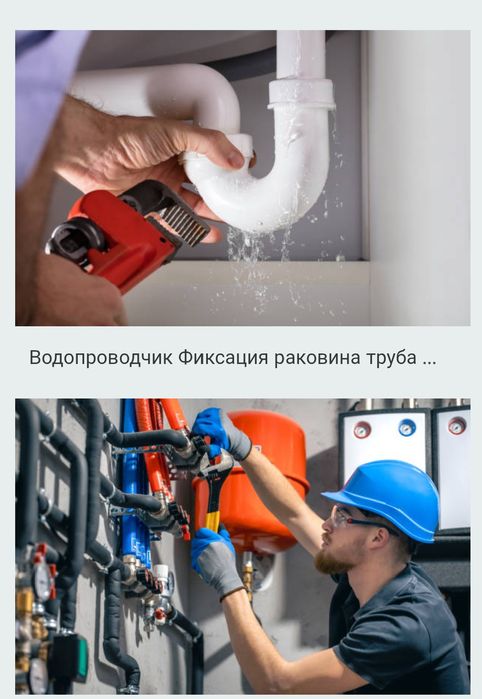 Водопроводчик Фиксация раковина труба ...