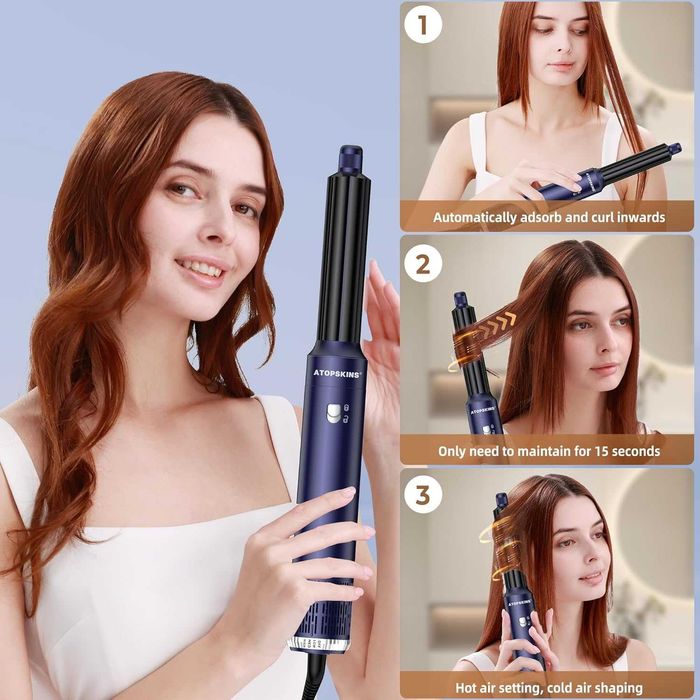 ATOPSKINS

1
Automatically adsorb and curl inwards

2
ATOPSKINS
Only need to maintain for 15 seconds

3
ATOPSKINS
Hot air setting, cold air shaping