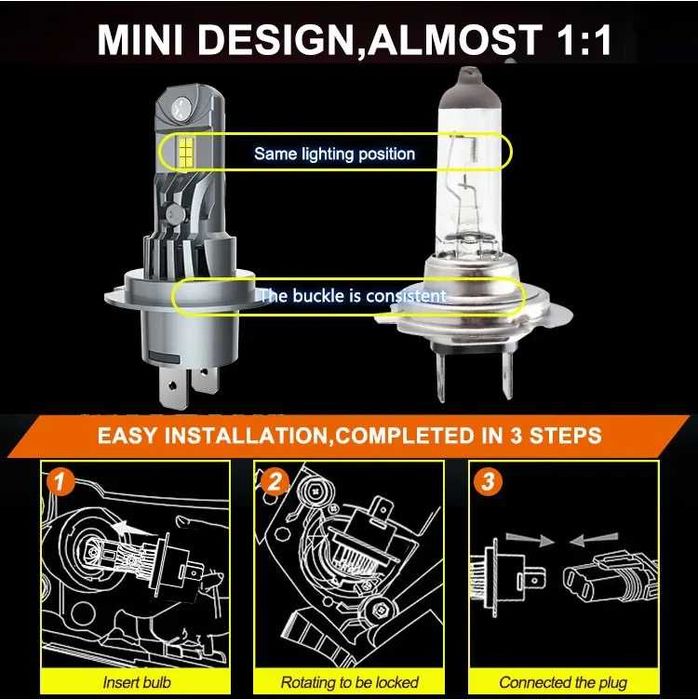 MINI DESIGN,ALMOST 1:1

Same lighting position

The buckle is consistent

EASY INSTALLATION,COMPLETED IN 3 STEPS

1

Insert bulb

2

Rotating to be locked

3

Connected the plug