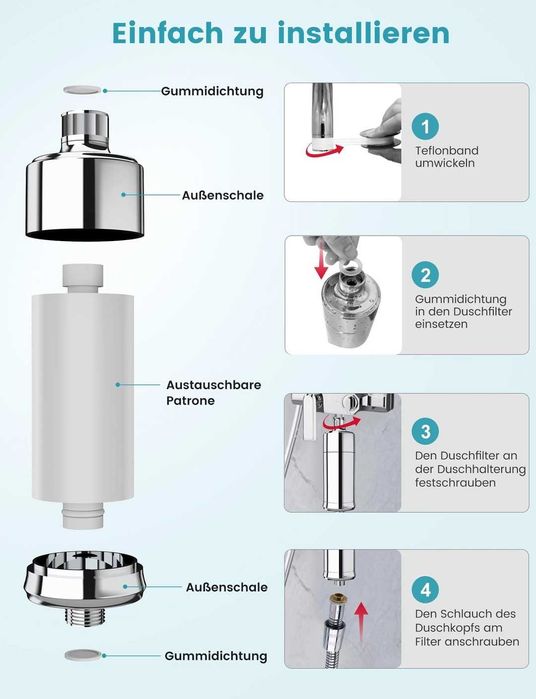 Einfach zu installieren

Gummidichtung

Außenschale

Austauschbare Patrone

Außenschale

Gummidichtung

1
Teflonband umwickeln

2
Gummidichtung in den Duschfilter einsetzen

3
Den Duschfilter an der Duschhalterung festschrauben

4
Den Schlauch des Duschkopfs am Filter anschrauben