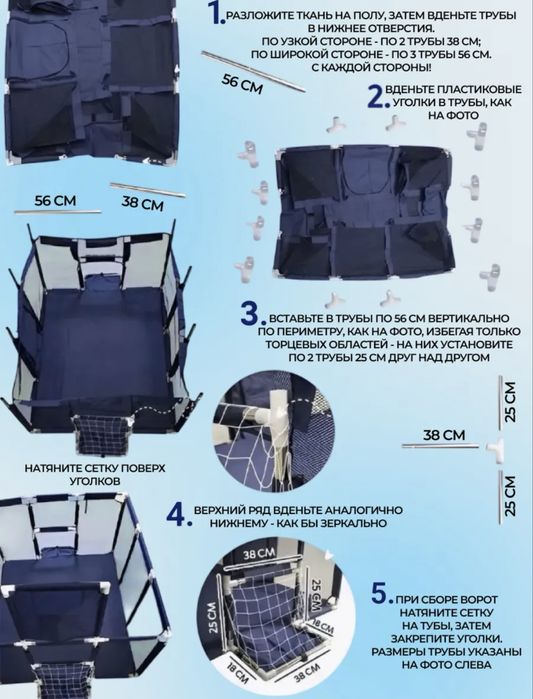 1. РАЗЛОЖИТЕ ТКАНЬ НА ПОЛУ, ЗАТЕМ ВДЕНЬТЕ ТРУБЫ В НИЖНЕЕ ОТВЕРСТИЯ. ПО УЗКОЙ СТОРОНЕ - ПО 2 ТРУБЫ 38 СМ; ПО ШИРОКОЙ СТОРОНЕ - ПО 3 ТРУБЫ 56 СМ. С КАЖДОЙ СТОРОНЫ!

56 СМ

2. ВДЕНЬТЕ ПЛАСТИКОВЫЕ УГОЛКИ В ТРУБЫ, КАК НА ФОТО

56 СМ

38 СМ

3. ВСТАВЬТЕ В ТРУБЫ ПО 56 СМ ВЕРТИКАЛЬНО ПО ПЕРИМЕТРУ, КАК НА ФОТО, ИЗБЕГАЯ ТОЛЬКО ТОРЦЕВЫХ ОБЛАСТЕЙ - НА НИХ УСТАНОВИТЕ ПО 2 ТРУБЫ 25 СМ ДРУГ НАД ДРУГОМ

25 СМ

38 СМ

25 СМ

НАТЯНИТЕ СЕТКУ ПОВЕРХ УГОЛКОВ

4. ВЕРХНИЙ РЯД ВДЕНЬТЕ АНАЛОГИЧНО НИЖНЕМУ - КАК БЫ ЗЕРКАЛЬНО

38 СМ

25 СМ

25 СМ

18 СМ

18 СМ

38 СМ

5. ПРИ СБОРЕ ВОРОТ НАТЯНИТЕ СЕТКУ НА ТУБЫ, ЗАТЕМ ЗАКРЕПИТЕ УГОЛКИ. РАЗМЕРЫ ТРУБЫ УКАЗАНЫ НА ФОТО СЛЕВА