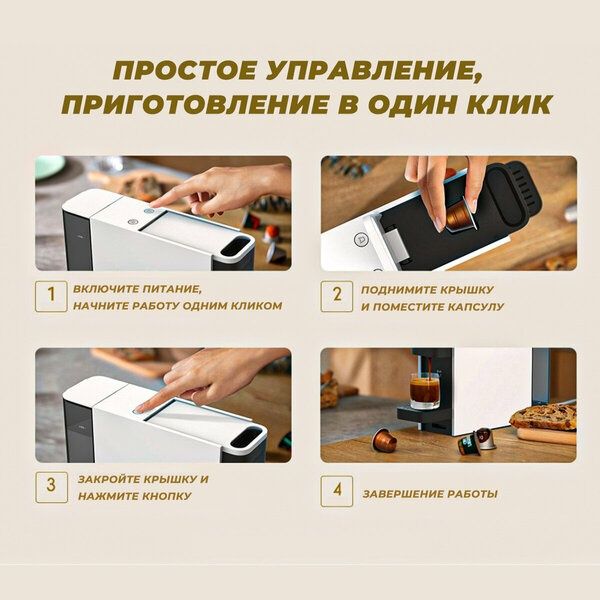 ПРОСТОЕ УПРАВЛЕНИЕ, ПРИГОТОВЛЕНИЕ В ОДИН КЛИК

1 ВКЛЮЧИТЕ ПИТАНИЕ, НАЧНИТЕ РАБОТУ ОДНИМ КЛИКОМ

2 ПОДНИМИТЕ КРЫШКУ И ПОМЕСТИТЕ КАПСУЛУ

3 ЗАКРОЙТЕ КРЫШКУ И НАЖМИТЕ КНОПКУ

4 ЗАВЕРШЕНИЕ РАБОТЫ