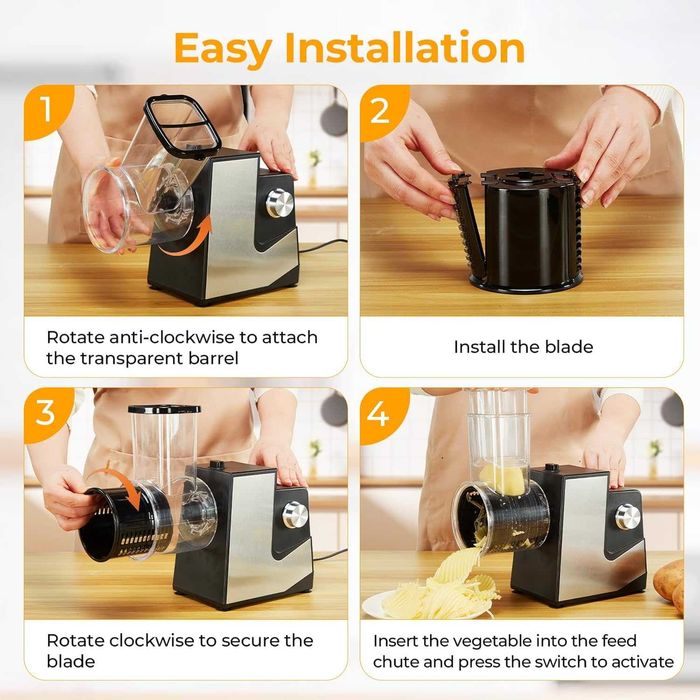 Easy Installation

1

Rotate anti-clockwise to attach the transparent barrel

2

Install the blade

3

Rotate clockwise to secure the blade

4

Insert the vegetable into the feed chute and press the switch to activate