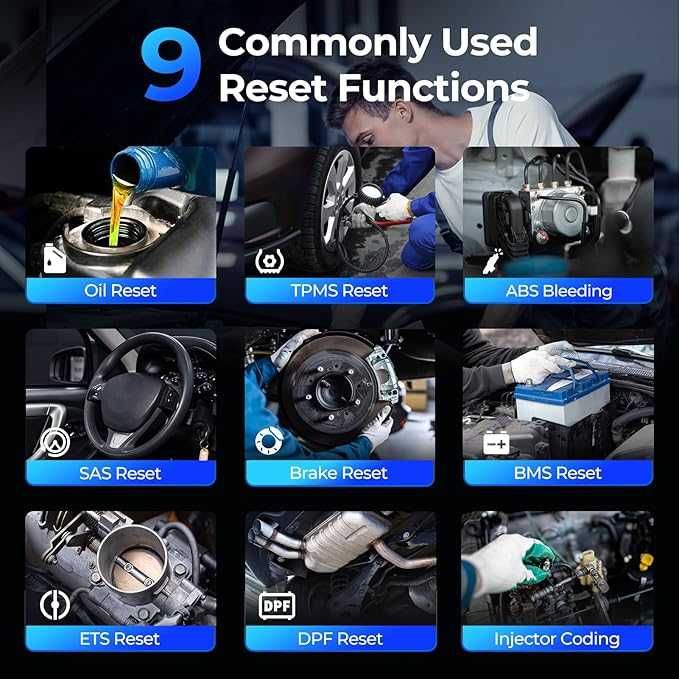 9 Commonly Used Reset Functions

Oil Reset

TPMS Reset

ABS Bleeding

SAS Reset

Brake Reset

BMS Reset

ETS Reset

DPF

DPF Reset

Injector Coding