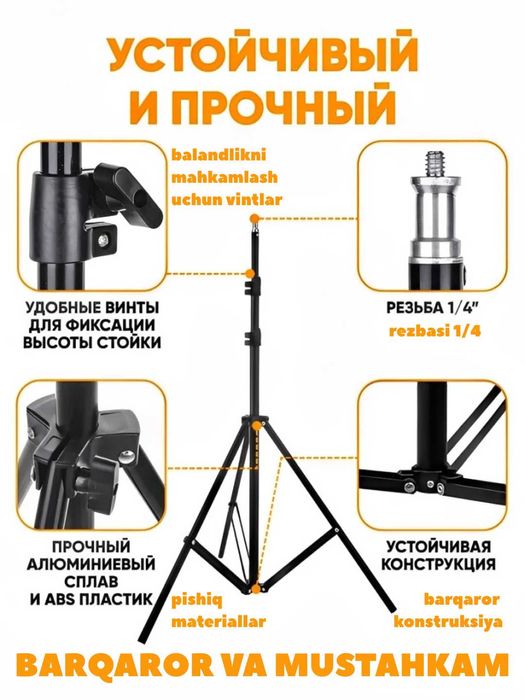 УСТОЙЧИВЫЙ И ПРОЧНЫЙ

balandlikni mahkamlash uchun vintlar

УДОБНЫЕ ВИНТЫ ДЛЯ ФИКСАЦИИ ВЫСОТЫ СТОЙКИ

РЕЗЬБА 1/4"

rezbasi 1/4

ПРОЧНЫЙ АЛЮМИНИЕВЫЙ СПЛАВ И ABS ПЛАСТИК

pishiq materiallar

УСТОЙЧИВАЯ КОНСТРУКЦИЯ

barqaror konstruksiya

BARQAROR VA MUSTAHKAM