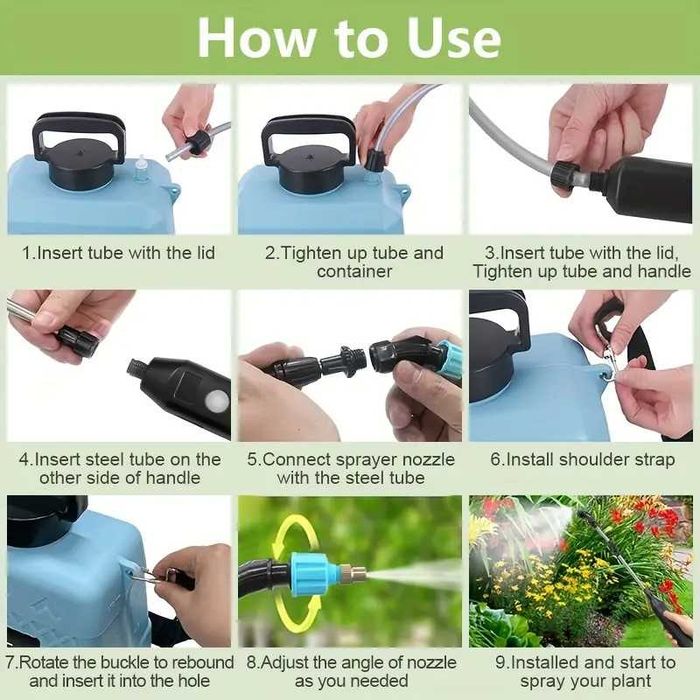 How to Use

1.Insert tube with the lid

2.Tighten up tube and container

3.Insert tube with the lid, Tighten up tube and handle

4.Insert steel tube on the other side of handle

5.Connect sprayer nozzle with the steel tube

6.Install shoulder strap

7.Rotate the buckle to rebound and insert it into the hole

8.Adjust the angle of nozzle as you needed

9.Installed and start to spray your plant