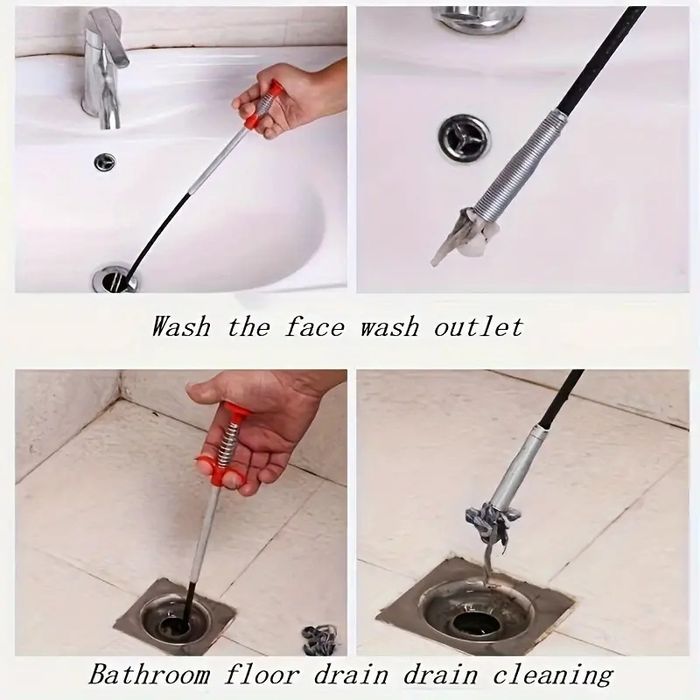 Wash the face wash outlet

Bathroom floor drain drain cleaning