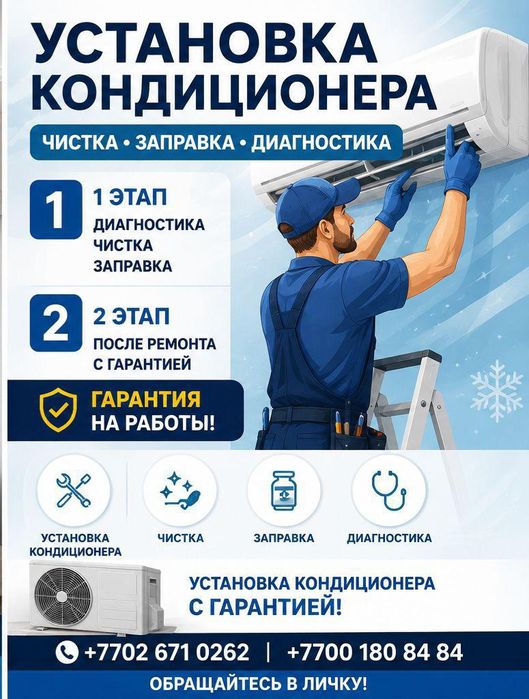 УСТАНОВКА КОНДИЦИОНЕРА

ЧИСТКА • ЗАПРАВКА • ДИАГНОСТИКА

1

1 ЭТАП
ДИАГНОСТИКА
ЧИСТКА
ЗАПРАВКА

2

2 ЭТАП
ПОСЛЕ РЕМОНТА
С ГАРАНТИЕЙ

ГАРАНТИЯ
НА РАБОТЫ!

УСТАНОВКА КОНДИЦИОНЕРА

ЧИСТКА

ЗАПРАВКА

ДИАГНОСТИКА

УСТАНОВКА КОНДИЦИОНЕРА
С ГАРАНТИЕЙ!

+7702 671 0262 | +7700 180 84 84

ОБРАЩАЙТЕСЬ В ЛИЧКУ!