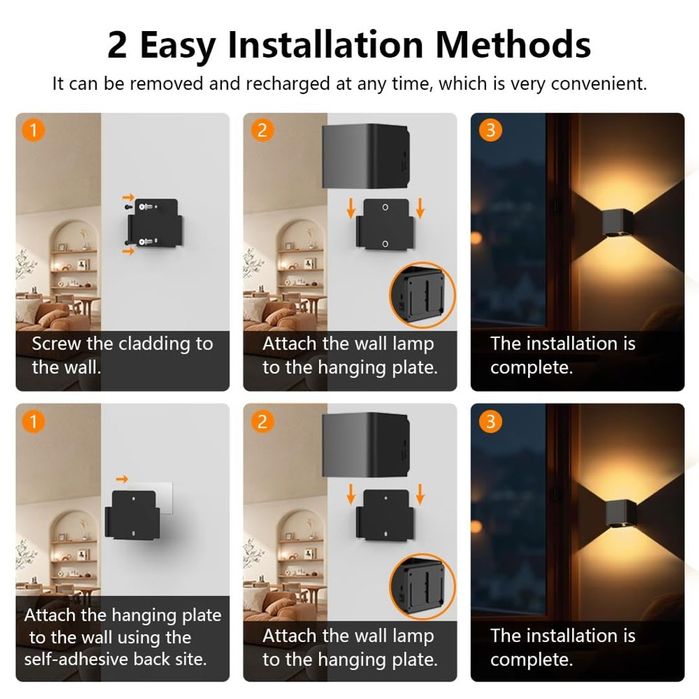 2 Easy Installation Methods

It can be removed and recharged at any time, which is very convenient.

1
Screw the cladding to the wall.

2
Attach the wall lamp to the hanging plate.

3
The installation is complete.

1
Attach the hanging plate to the wall using the self-adhesive back site.

2
Attach the wall lamp to the hanging plate.

3
The installation is complete.