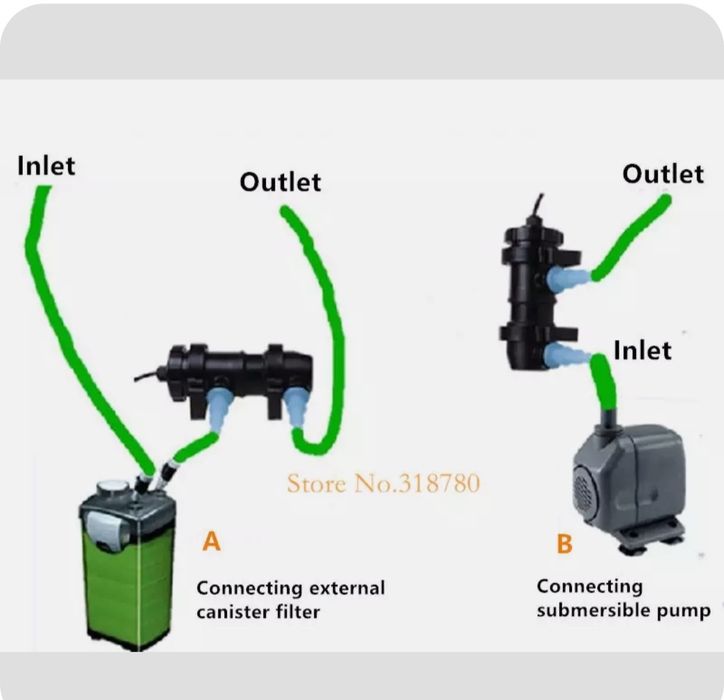 Inlet

Outlet

Outlet

Inlet

Store No.318780

A

Connecting external canister filter

B

Connecting submersible pump