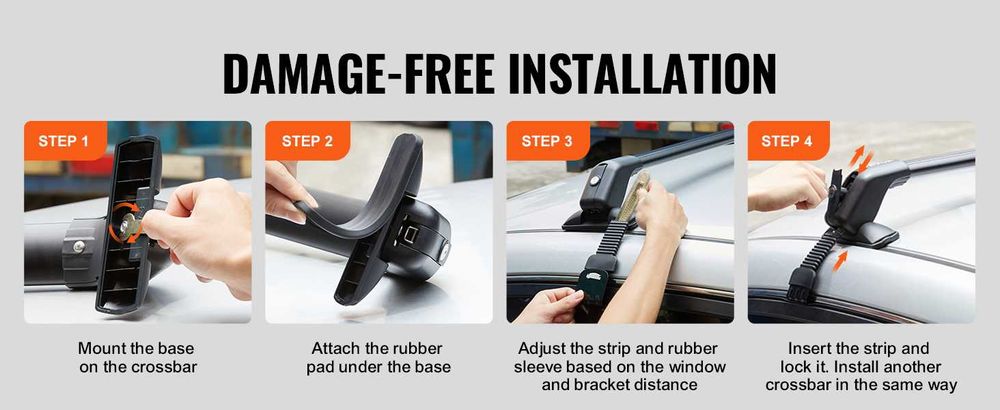 DAMAGE-FREE INSTALLATION

STEP 1

Mount the base on the crossbar

STEP 2

Attach the rubber pad under the base

STEP 3

Adjust the strip and rubber sleeve based on the window and bracket distance

STEP 4

Insert the strip and lock it. Install another crossbar in the same way