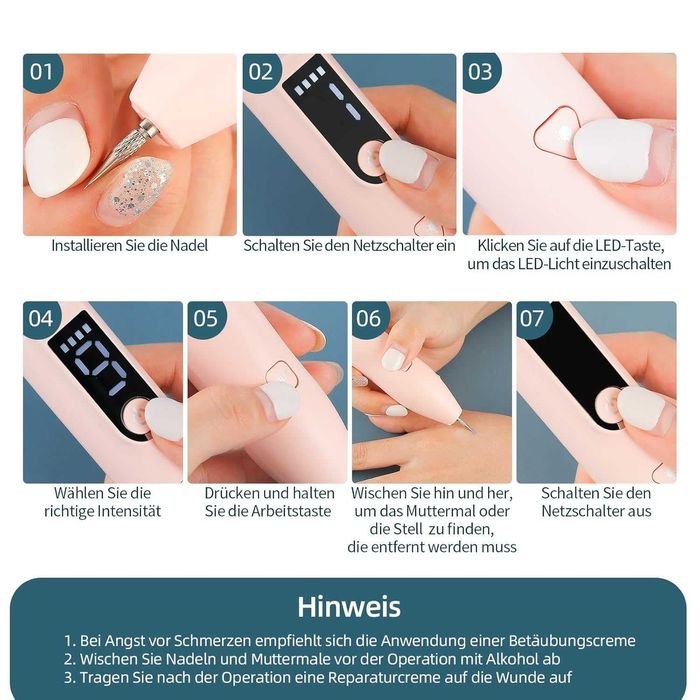 01

Installieren Sie die Nadel

02

Schalten Sie den Netzschalter ein

03

Klicken Sie auf die LED-Taste, um das LED-Licht einzuschalten

04

Wählen Sie die richtige Intensität

05

Drücken und halten Sie die Arbeitstaste

06

Wischen Sie hin und her, um das Muttermal oder die Stell zu finden, die entfernt werden muss

07

Schalten Sie den Netzschalter aus

Hinweis

1. Bei Angst vor Schmerzen empfiehlt sich die Anwendung einer Betäubungscreme
2. Wischen Sie Nadeln und Muttermale vor der Operation mit Alkohol ab
3. Tragen Sie nach der Operation eine Reparaturcreme auf die Wunde auf