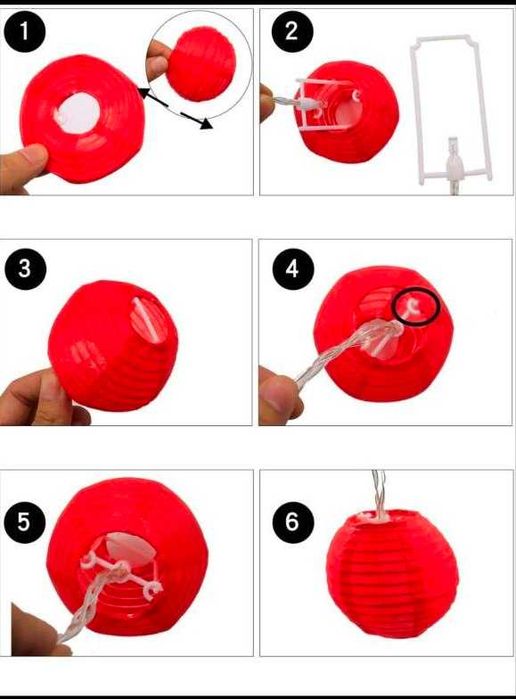 1

2

3

4

5

6