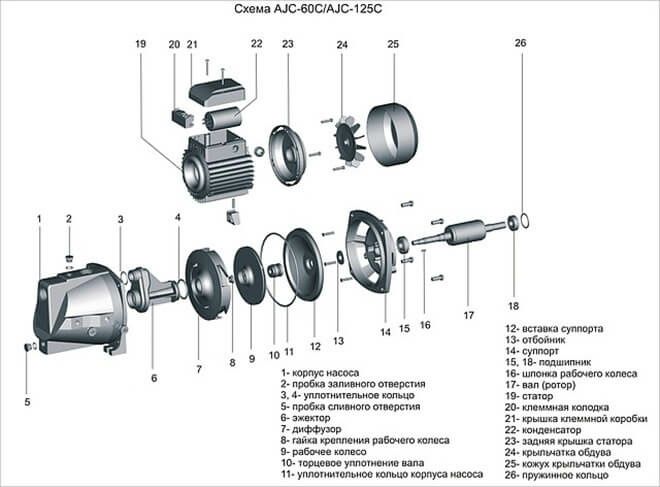 Схема AJC-60C/AJC-125C

19 20 21 22 23 24 25 26

1 2 3 4

5 6 7 8 9 10 11 12 13 14 15 16 17 18

1- корпус насоса
2- пробка заливного отверстия
3, 4- уплотнительное кольцо
5- пробка сливного отверстия
6- эжектор
7- диффузор
8- гайка крепления рабочего колеса
9- рабочее колесо
10- торцевое уплотнение вала
11- уплотнительное кольцо корпуса насоса

12- вставка суппорта
13- отбойник
14- суппорт
15, 18- подшипник
16- шпонка рабочего колеса
17- вал (ротор)
19- статор
20- клеммная колодка
21- крышка клеммной коробки
22- конденсатор
23- задняя крышка статора
24- крыльчатка обдува
25- кожух крыльчатки обдува
26- пружинное кольцо