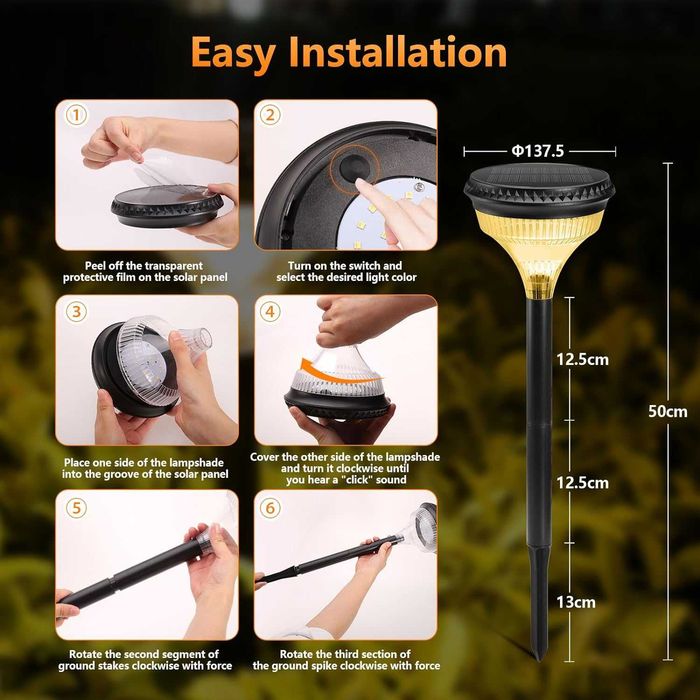 Easy Installation

①
Peel off the transparent protective film on the solar panel

②
Turn on the switch and select the desired light color

③
Place one side of the lampshade into the groove of the solar panel

④
Cover the other side of the lampshade and turn it clockwise until you hear a "click" sound

⑤
Rotate the second segment of ground stakes clockwise with force

⑥
Rotate the third section of the ground spike clockwise with force

Φ137.5
12.5cm
12.5cm
13cm
50cm