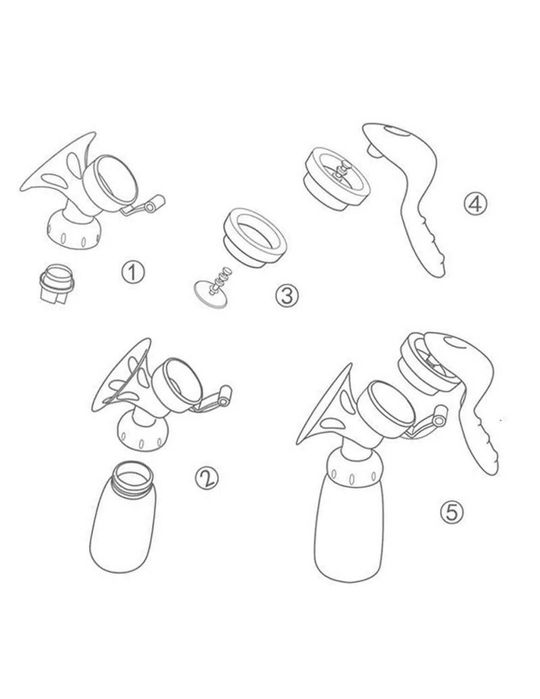 ①
③
④
②
⑤