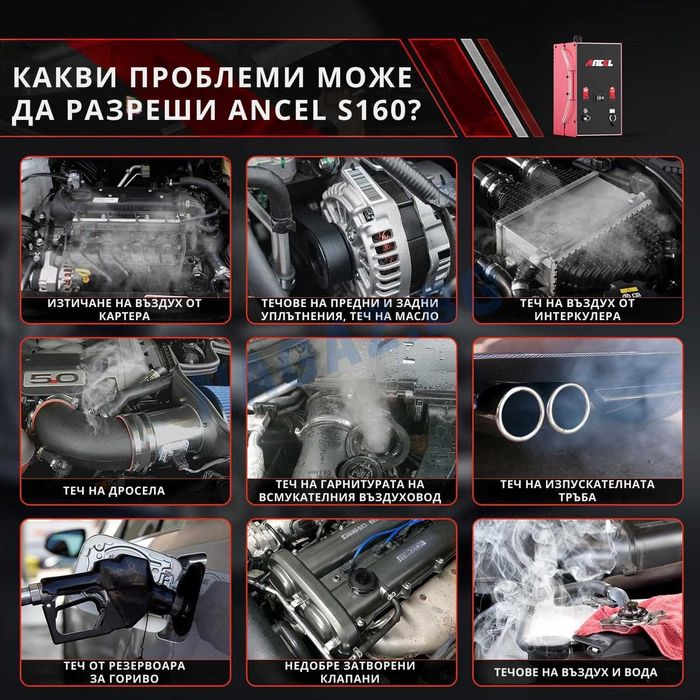 КАКВИ ПРОБЛЕМИ МОЖЕ ДА РАЗРЕШИ ANCEL S160?

ANCEL

ИЗТИЧАНЕ НА ВЪЗДУХ ОТ КАРТЕРА

ТЕЧОВЕ НА ПРЕДНИ И ЗАДНИ УПЛЪТНЕНИЯ, ТЕЧ НА МАСЛО

ТЕЧ НА ВЪЗДУХ ОТ ИНТЕРКУЛЕРА

5.0

ТЕЧ НА ДРОСЕЛА

ТЕЧ НА ГАРНИТУРАТА НА ВСМУКАТЕЛНИЯ ВЪЗДУХОВОД

ТЕЧ НА ИЗПУСКАТЕЛНАТА ТРЪБА

ТЕЧ ОТ РЕЗЕРВОАРА ЗА ГОРИВО

НЕДОБРЕ ЗАТВОРЕНИ КЛАПАНИ

ТЕЧОВЕ НА ВЪЗДУХ И ВОДА