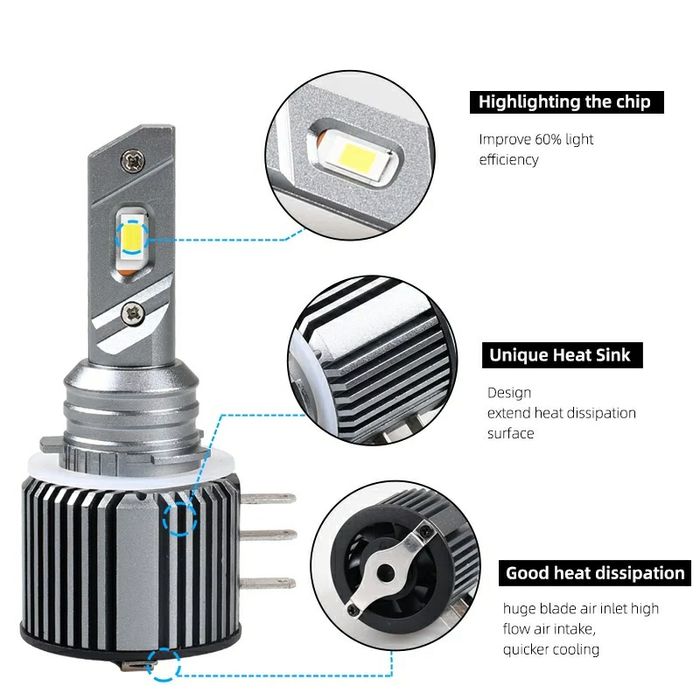 Highlighting the chip

Improve 60% light efficiency

Unique Heat Sink

Design
extend heat dissipation surface

Good heat dissipation

huge blade air inlet high flow air intake,
quicker cooling