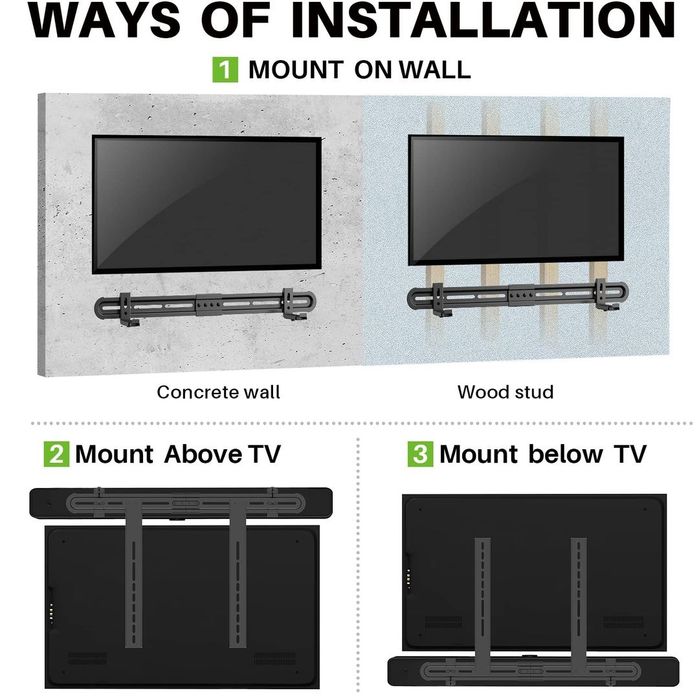 WAYS OF INSTALLATION

1 MOUNT ON WALL

Concrete wall

Wood stud

2 Mount Above TV

3 Mount below TV