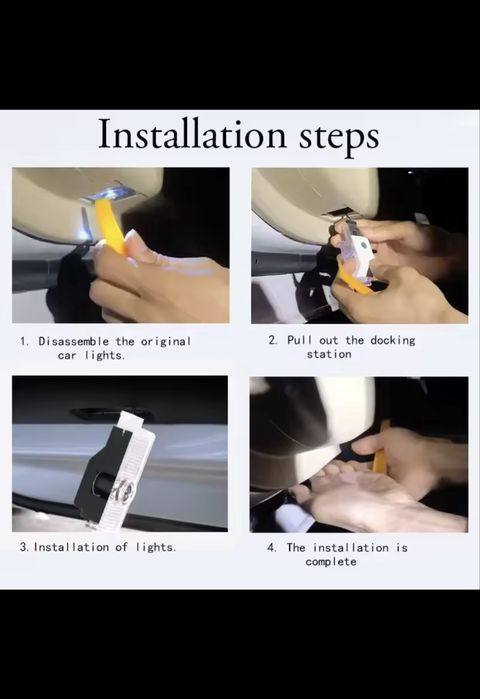 Installation steps

1. Disassemble the original car lights.

2. Pull out the docking station

3. Installation of lights.

4. The installation is complete