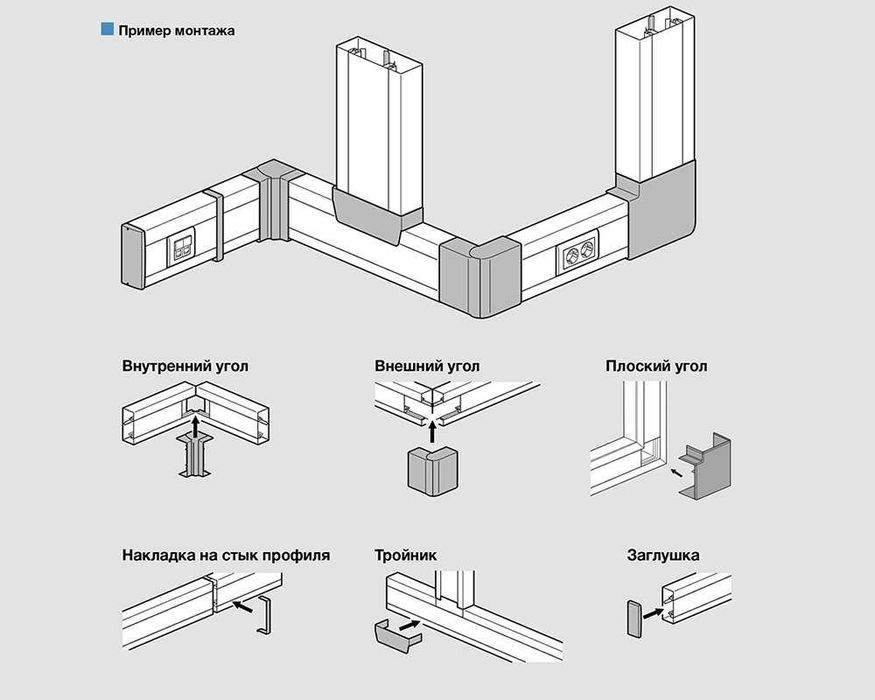 Пример монтажа

Внутренний угол

Внешний угол

Плоский угол

Накладка на стык профиля

Тройник

Заглушка