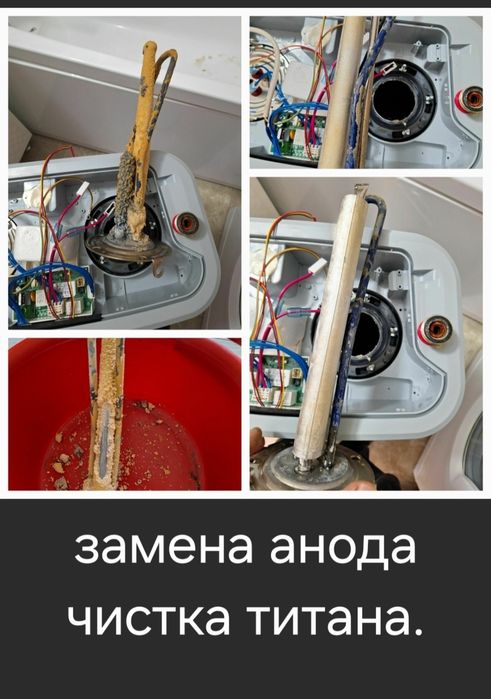 замена анода
чистка титана.