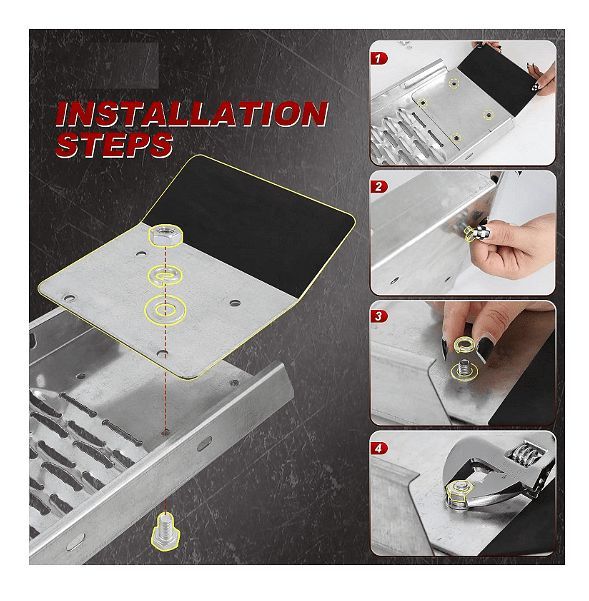 INSTALLATION STEPS

1

2

3

4