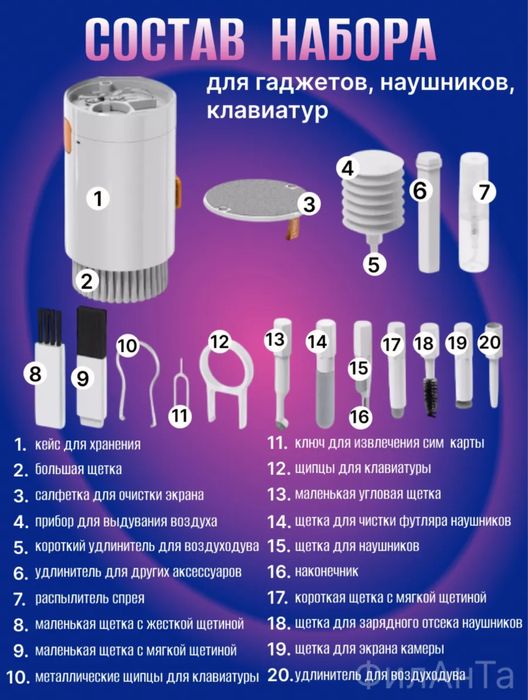 СОСТАВ НАБОРА

для гаджетов, наушников, клавиатур

1
2
3
4
5
6
7
8
9
10
11
12
13
14
15
16
17
18
19
20

1. кейс для хранения
2. большая щетка
3. салфетка для очистки экрана
4. прибор для выдувания воздуха
5. короткий удлинитель для воздуходува
6. удлинитель для других аксессуаров
7. распылитель спрея
8. маленькая щетка с жесткой щетиной
9. маленькая щетка с мягкой щетиной
10. металлические щипцы для клавиатуры

11. ключ для извлечения сим карты
12. щипцы для клавиатуры
13. маленькая угловая щетка
14. щетка для чистки футляра наушников
15. щетка для наушников
16. наконечник
17. короткая щетка с мягкой щетиной
18. щетка для зарядного отсека наушников
19. щетка для экрана камеры
20. удлинитель для воздуходува

ФилАнТа