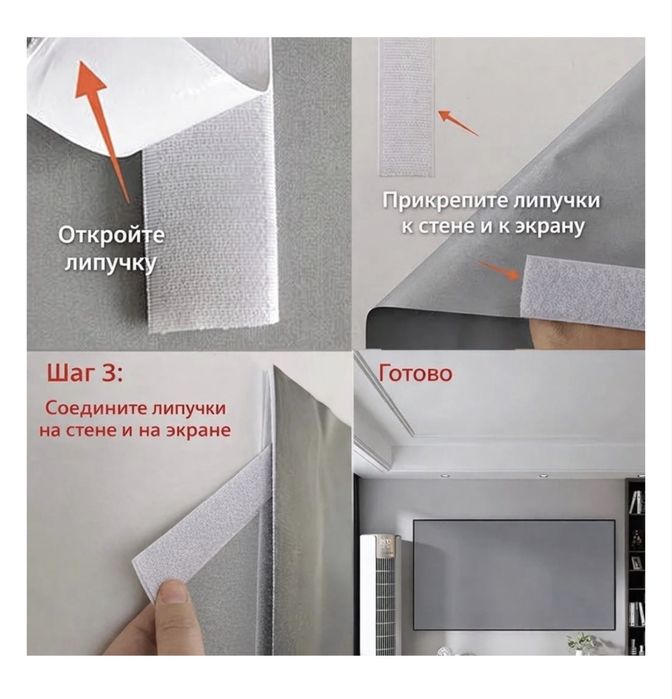 Откройте липучку

Прикрепите липучки к стене и к экрану

Шаг 3:

Соедините липучки на стене и на экране

Готово