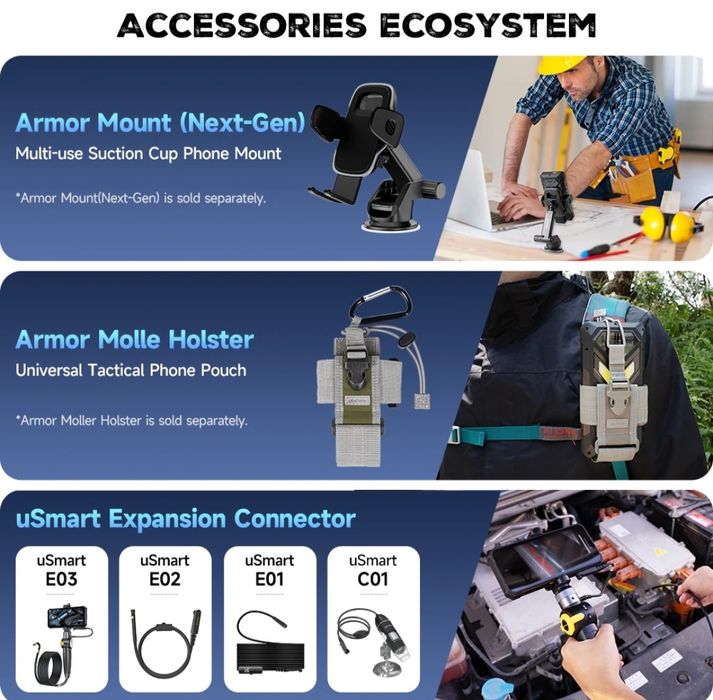 ACCESSORIES ECOSYSTEM

Armor Mount (Next-Gen)
Multi-use Suction Cup Phone Mount

*Armor Mount(Next-Gen) is sold separately.

Armor Molle Holster
Universal Tactical Phone Pouch

*Armor Moller Holster is sold separately.

uSmart Expansion Connector

uSmart
E03

uSmart
E02

uSmart
E01

uSmart
C01