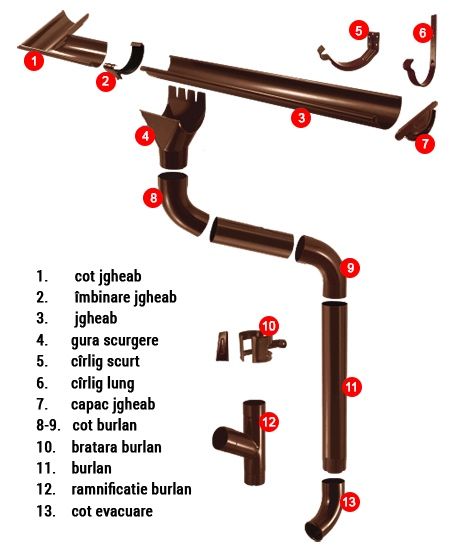 1
2
5
6
3
4
7
8
9
10
11
12
13

1. cot jgheab
2. îmbinare jgheab
3. jgheab
4. gura scurgere
5. cîrlig scurt
6. cîrlig lung
7. capac jgheab
8-9. cot burlan
10. bratara burlan
11. burlan
12. ramnificatie burlan
13. cot evacuare