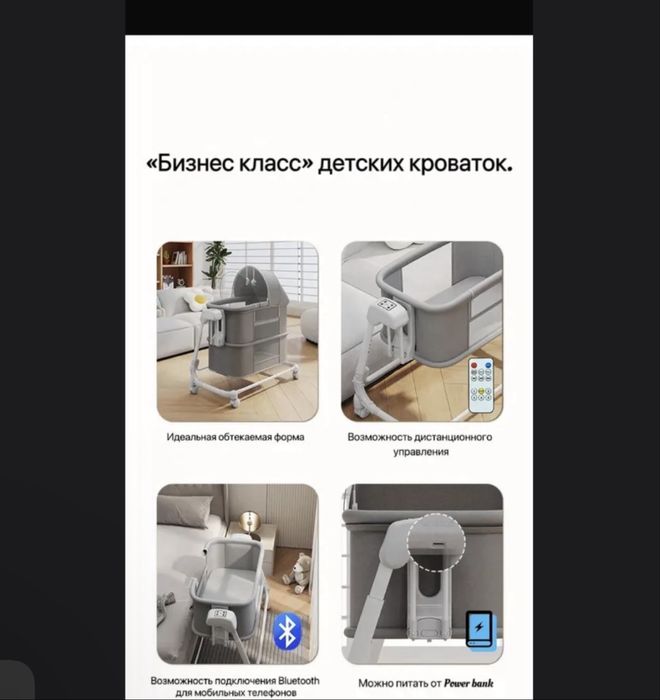 «Бизнес класс» детских кроваток.

Идеальная обтекаемая форма

Возможность дистанционного управления

Возможность подключения Bluetooth для мобильных телефонов

Можно питать от Power bank