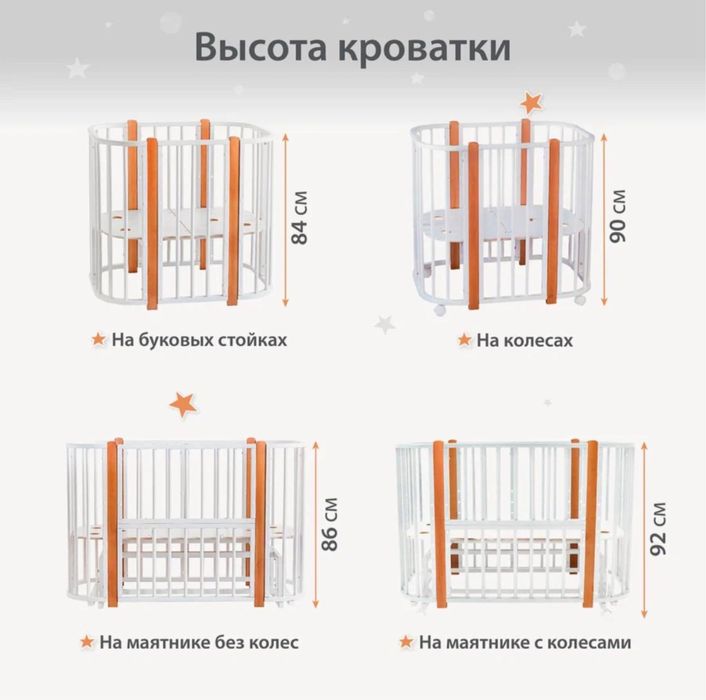 Высота кроватки

84 см

На буковых стойках

90 см

На колесах

86 см

На маятнике без колес

92 см

На маятнике с колесами