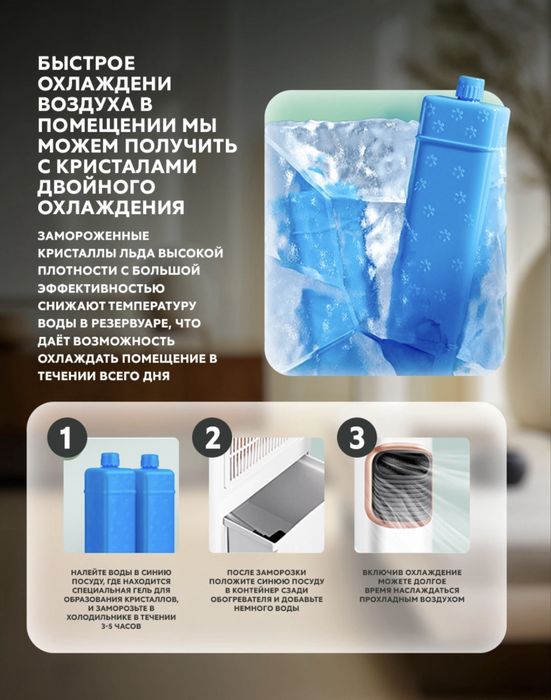 БЫСТРОЕ ОХЛАЖДЕНИ ВОЗДУХА В ПОМЕЩЕНИИ МЫ МОЖЕМ ПОЛУЧИТЬ С КРИСТАЛАМИ ДВОЙНОГО ОХЛАЖДЕНИЯ

ЗАМОРОЖЕННЫЕ КРИСТАЛЛЫ ЛЬДА ВЫСОКОЙ ПЛОТНОСТИ С БОЛЬШОЙ ЭФФЕКТИВНОСТЬЮ СНИЖАЮТ ТЕМПЕРАТУРУ ВОДЫ В РЕЗЕРВУАРЕ, ЧТО ДАЁТ ВОЗМОЖНОСТЬ ОХЛАЖДАТЬ ПОМЕЩЕНИЕ В ТЕЧЕНИИ ВСЕГО ДНЯ

1

НАЛЕЙТЕ ВОДЫ В СИНЮЮ ПОСУДУ, ГДЕ НАХОДИТСЯ СПЕЦИАЛЬНАЯ ГЕЛЬ ДЛЯ ОБРАЗОВАНИЯ КРИСТАЛЛОВ, И ЗАМОРОЗЬТЕ В ХОЛОДИЛЬНИКЕ В ТЕЧЕНИИ 3-5 ЧАСОВ

2

ПОСЛЕ ЗАМОРОЗКИ ПОЛОЖИТЕ СИНЮЮ ПОСУДУ В КОНТЕЙНЕР СЗАДИ ОБОГРЕВАТЕЛЯ И ДОБАВЬТЕ НЕМНОГО ВОДЫ

3

ВКЛЮЧИВ ОХЛАЖДЕНИЕ МОЖЕТЕ ДОЛГОЕ ВРЕМЯ НАСЛАЖДАТЬСЯ ПРОХЛАДНЫМ ВОЗДУХОМ